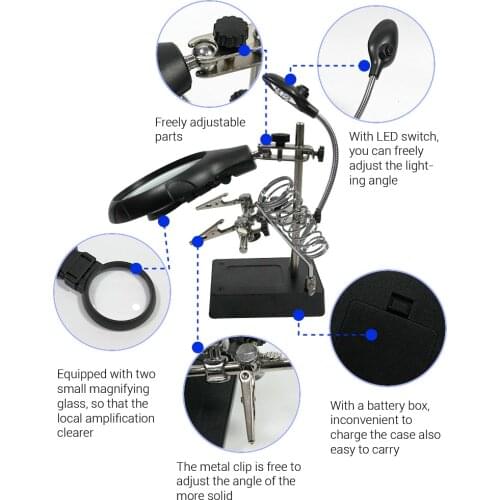 Freely adjustable parts

With LED switch, you can freely adjust the lighting angle

Equipped with two small magnifying glass, so that the local amplification clearer

With a battery box, inconvenient to charge the case also easy to carry

The metal clip is free to adjust the angle of the more solid