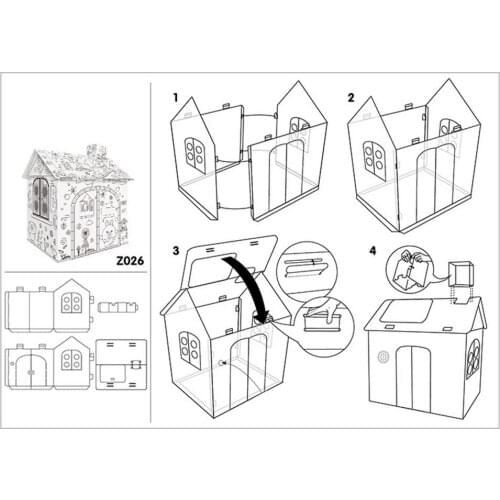 Z026

1

2

3

4