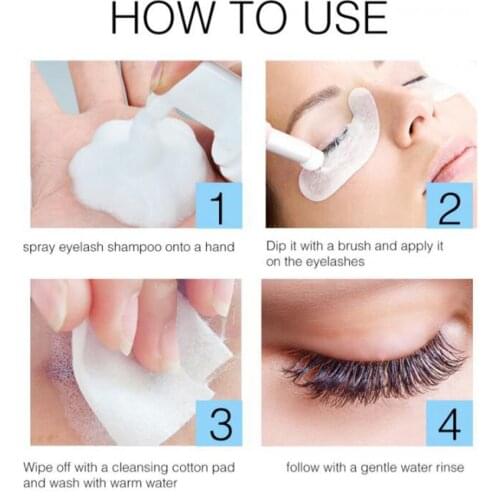 HOW TO USE

1

spray eyelash shampoo onto a hand

2

Dip it with a brush and apply it on the eyelashes

3

Wipe off with a cleansing cotton pad and wash with warm water

4

follow with a gentle water rinse