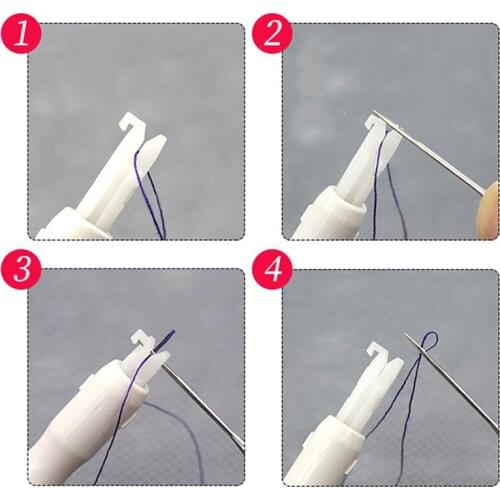 1

2

3

4