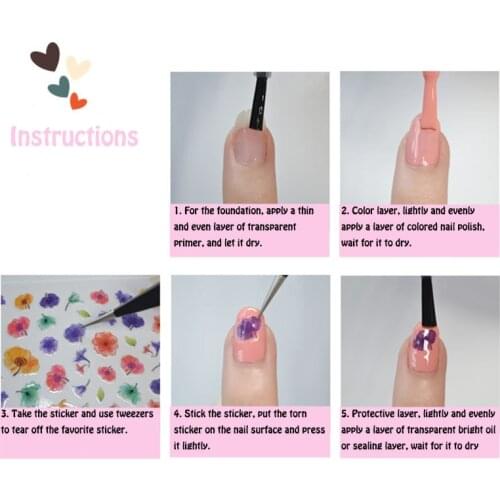 Instructions

1. For the foundation, apply a thin and even layer of transparent primer, and let it dry.

2. Color layer, lightly and evenly apply a layer of colored nail polish, wait for it to dry.

3. Take the sticker and use tweezers to tear off the favorite sticker.

4. Stick the sticker, put the torn sticker on the nail surface and press it lightly.

5. Protective layer, lightly and evenly apply a layer of transparent bright oil or sealing layer, wait for it to dry