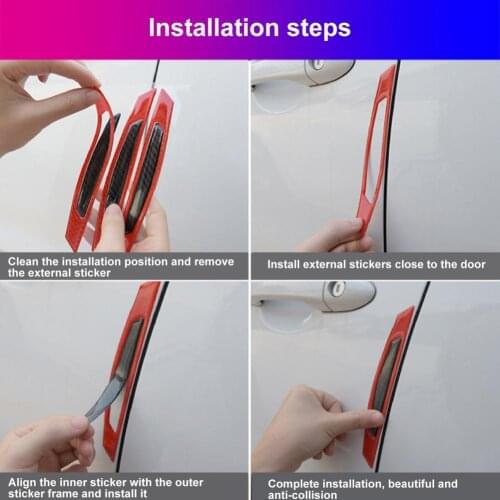 Installation steps

Clean the installation position and remove the external sticker

Install external stickers close to the door

Align the inner sticker with the outer sticker frame and install it

Complete installation, beautiful and anti-collision