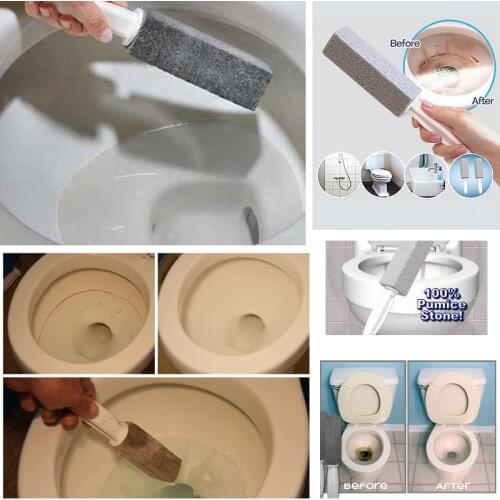 Before
After

100% Pumice Stone!

BEFORE
AFTER