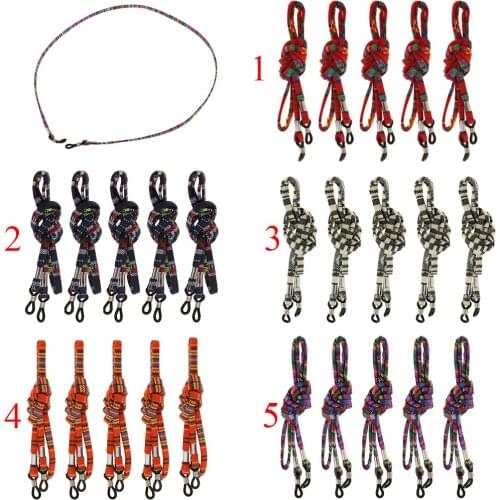 1

2

3

4

5