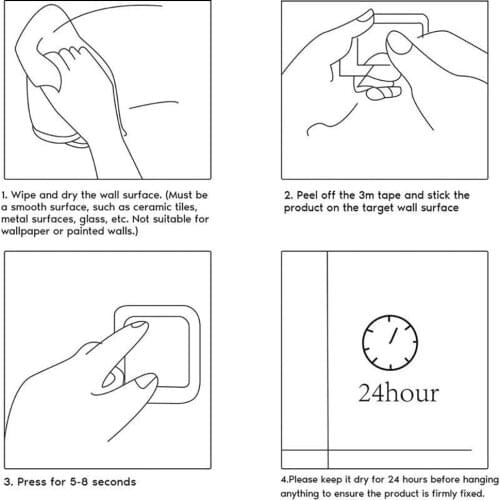 1. Wipe and dry the wall surface. (Must be a smooth surface, such as ceramic tiles, metal surfaces, glass, etc. Not suitable for wallpaper or painted walls.)

2. Peel off the 3m tape and stick the product on the target wall surface

3. Press for 5-8 seconds

24hour

4.Please keep it dry for 24 hours before hanging anything to ensure the product is firmly fixed.