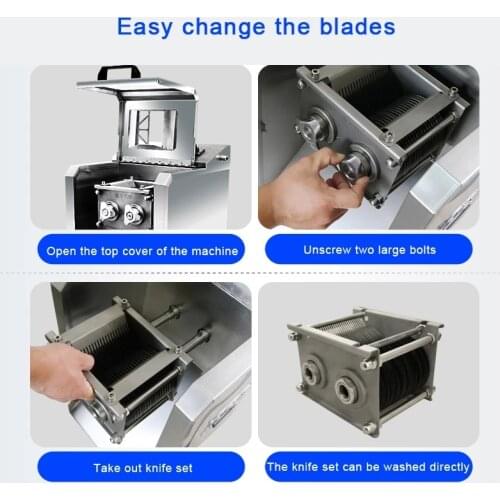 Easy change the blades

Open the top cover of the machine

Unscrew two large bolts

Take out knife set

The knife set can be washed directly