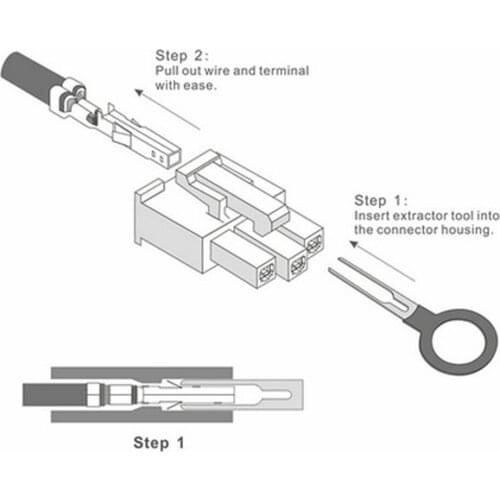 Step 2:
Pull out wire and terminal with ease.

Step 1:
Insert extractor tool into the connector housing.

Step 1