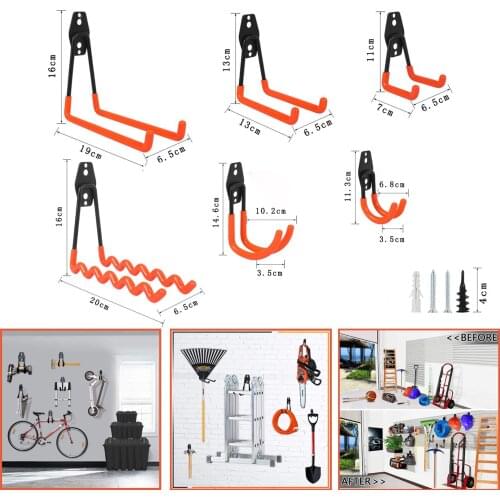 16cm
19cm
6.5cm
13cm
13cm
6.5cm
11cm
7cm
6.5cm
16cm
20cm
6.5cm
14.6cm
10.2cm
3.5cm
11.3cm
6.8cm
3.5cm
4cm
<<BEFORE
AFTER>>