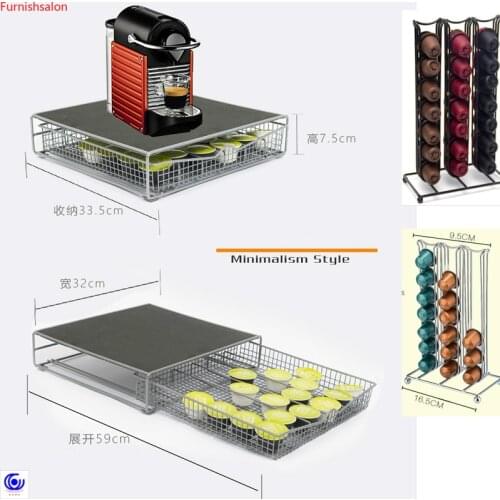 Furnishsalon

高7.5cm

收纳33.5cm

Minimalism Style

宽32cm

展开59cm

9.5CM

16.5CM