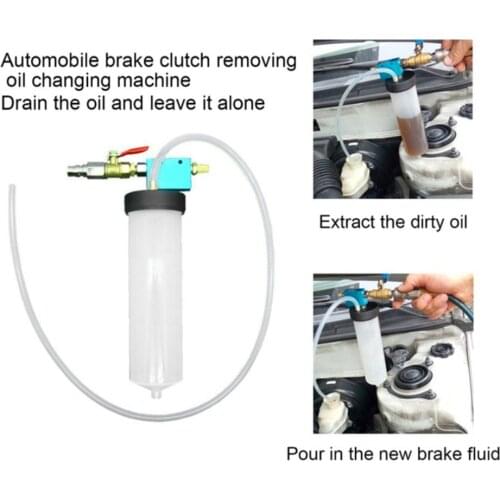 Automobile brake clutch removing oil changing machine
Drain the oil and leave it alone

Extract the dirty oil

Pour in the new brake fluid