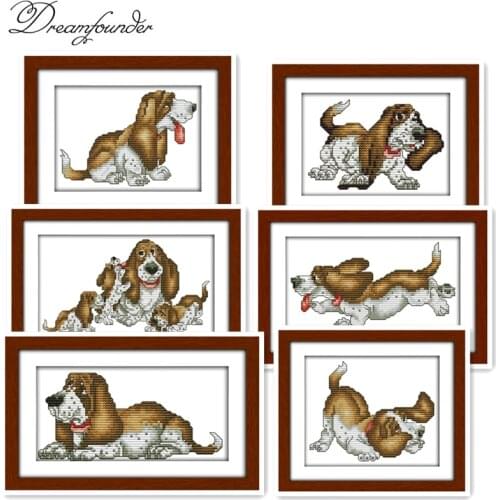 Dreamfounder