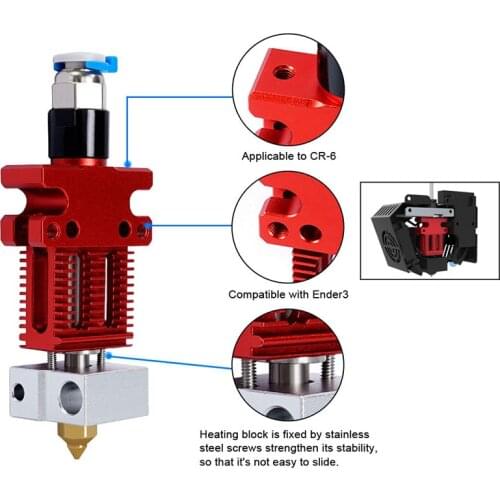 Applicable to CR-6

Compatible with Ender3

Heating block is fixed by stainless steel screws strengthen its stability, so that it's not easy to slide.