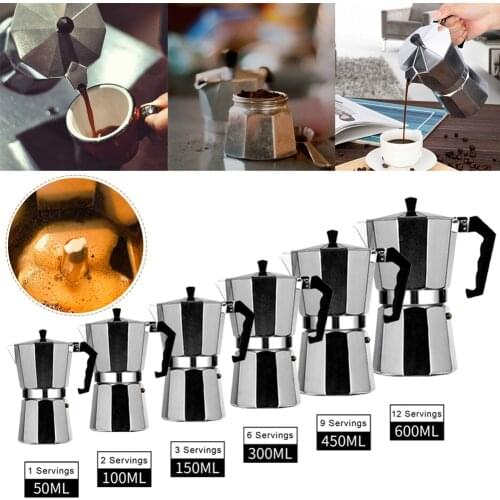 1 Servings
50ML

2 Servings
100ML

3 Servings
150ML

6 Servings
300ML

9 Servings
450ML

12 Servings
600ML