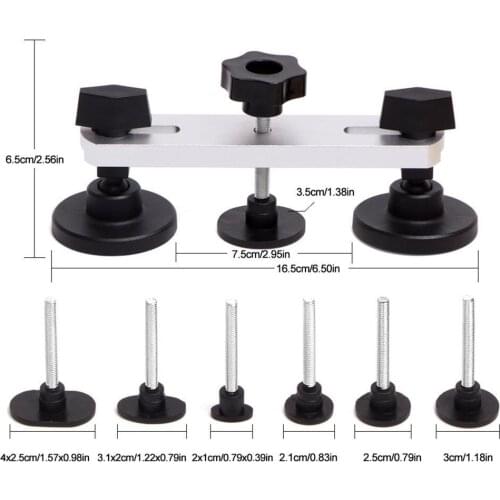 6.5cm/2.56in

3.5cm/1.38in

7.5cm/2.95in

16.5cm/6.50in

4x2.5cm/1.57x0.98in

3.1x2cm/1.22x0.79in

2x1cm/0.79x0.39in

2.1cm/0.83in

2.5cm/0.79in

3cm/1.18in