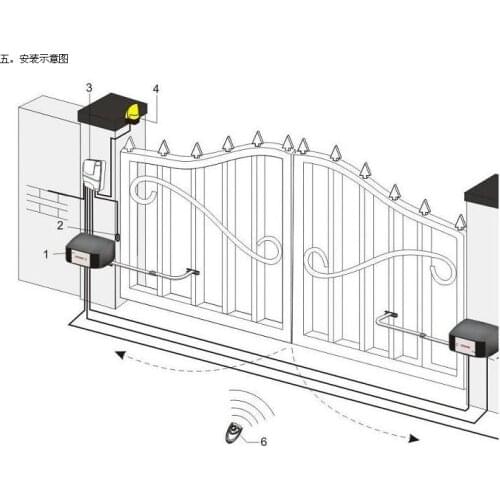 五。安装示意图

3

4

2

1

6