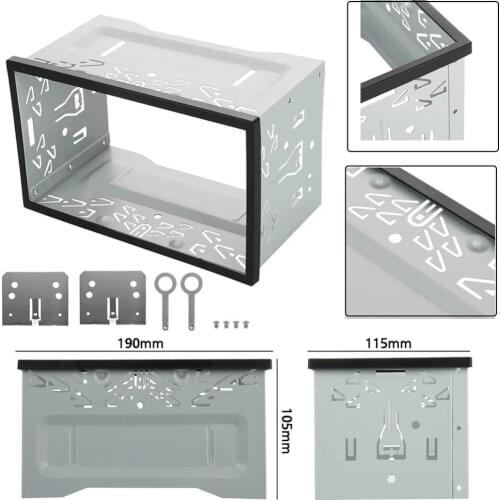 190mm

115mm

105mm