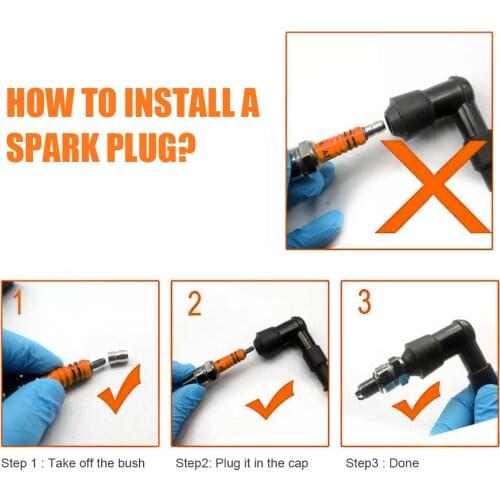 HOW TO INSTALL A SPARK PLUG?

1

2

3

Step 1 : Take off the bush

Step2: Plug it in the cap

Step3 : Done