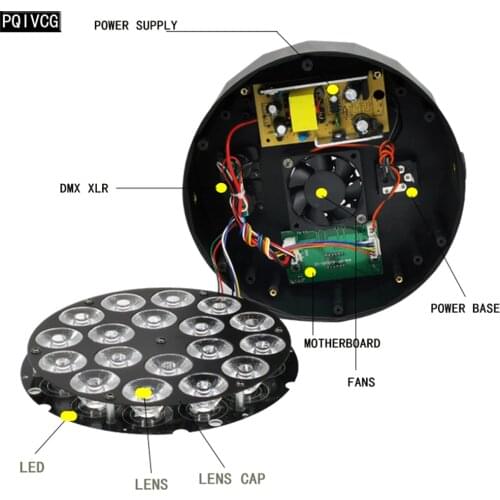 PQIVCG

POWER SUPPLY

DMX XLR

POWER BASE

MOTHERBOARD

FANS

LED

LENS

LENS CAP