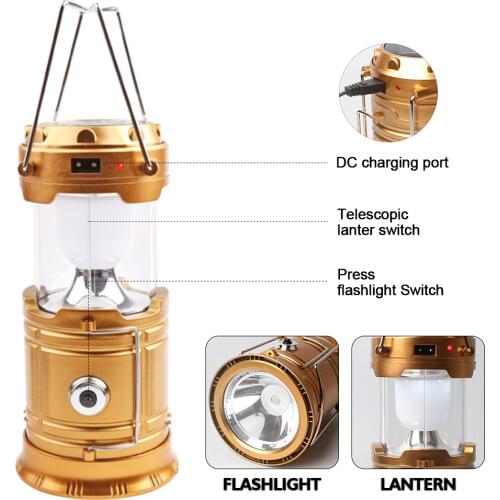 DC charging port

Telescopic lanter switch

Press flashlight Switch

FLASHLIGHT

LANTERN