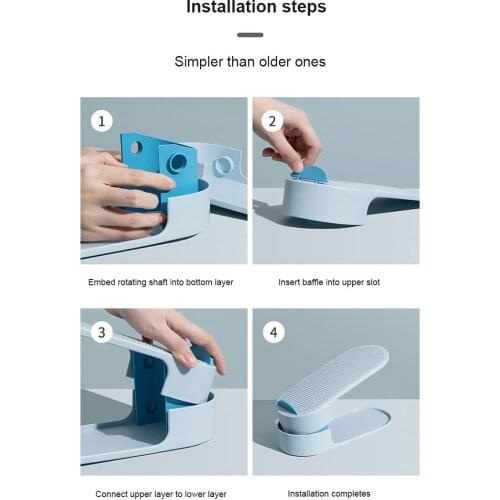 Installation steps

Simpler than older ones

1

Embed rotating shaft into bottom layer

2

Insert baffle into upper slot

3

Connect upper layer to lower layer

4

Installation completes