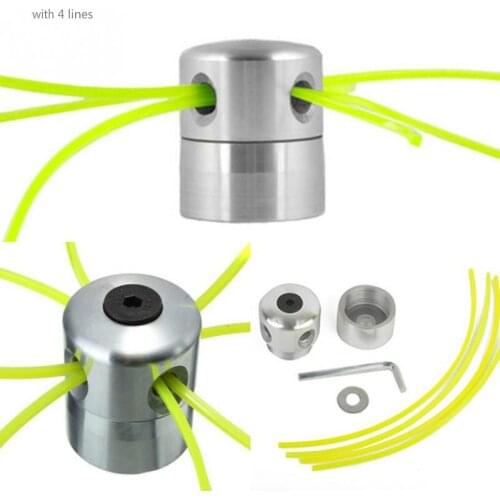 with 4 lines