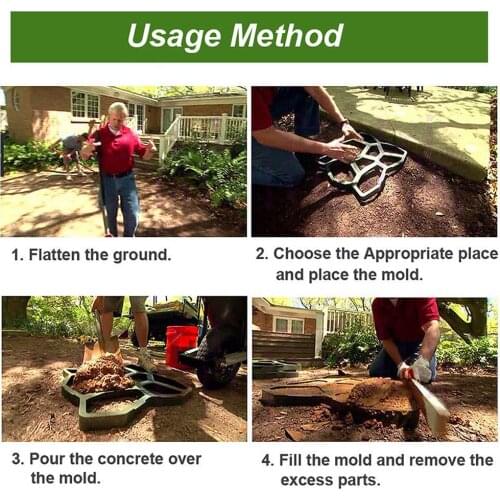 Usage Method

1. Flatten the ground.

2. Choose the Appropriate place and place the mold.

3. Pour the concrete over the mold.

4. Fill the mold and remove the excess parts.