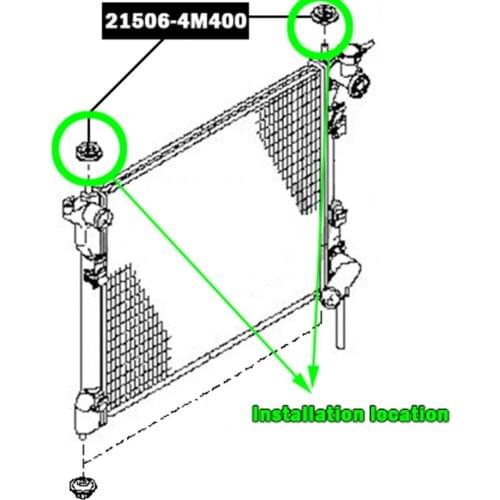 21506-4M400

Installation location