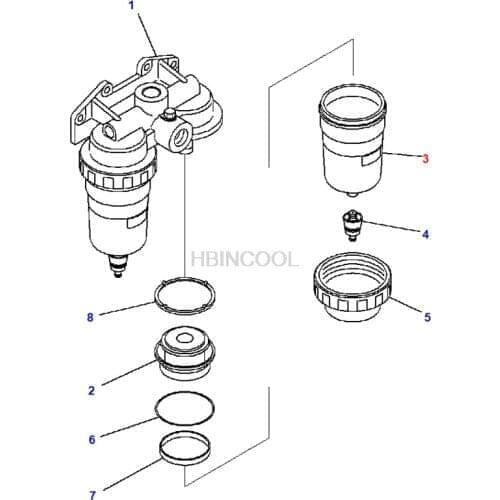 1
3
4
HBINCOOL
5
8
2
6
7