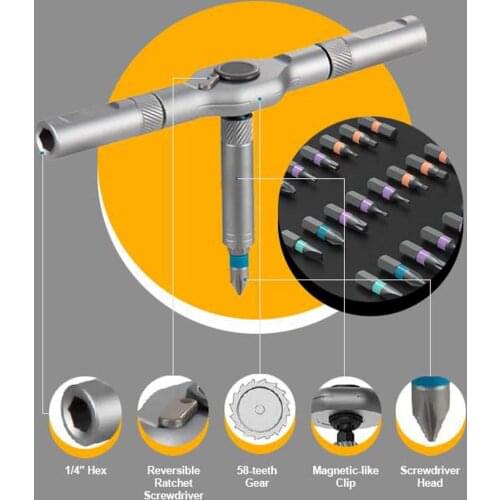 1/4" Hex

Reversible Ratchet Screwdriver

58-teeth Gear

Magnetic-like Clip

Screwdriver Head