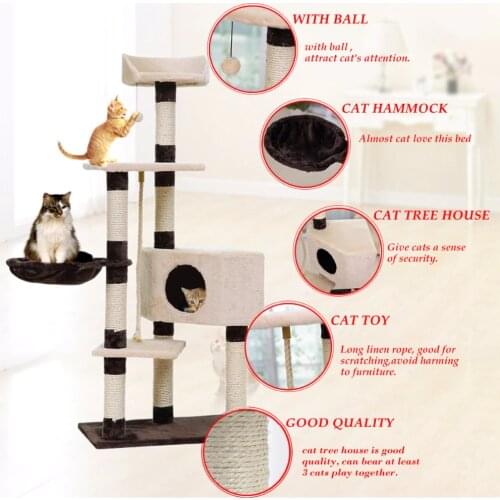 WITH BALL

with ball , attract cat's attention.

CAT HAMMOCK

Almost cat love this bed

CAT TREE HOUSE

Give cats a sense of security.

CAT TOY

Long linen rope, good for scratching,avoid harming to furniture.

GOOD QUALITY

cat tree house is good quality, can bear at least 3 cats play together.