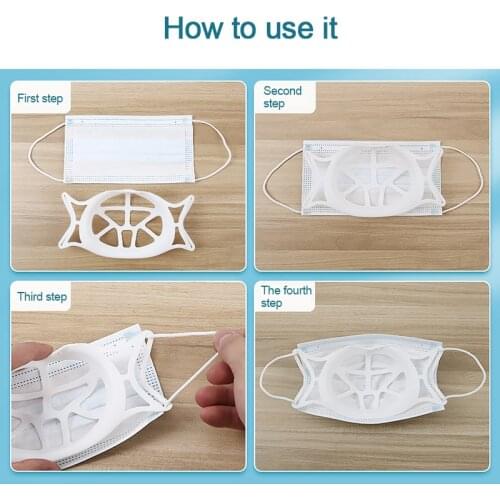 How to use it

First step

Second step

Third step

The fourth step