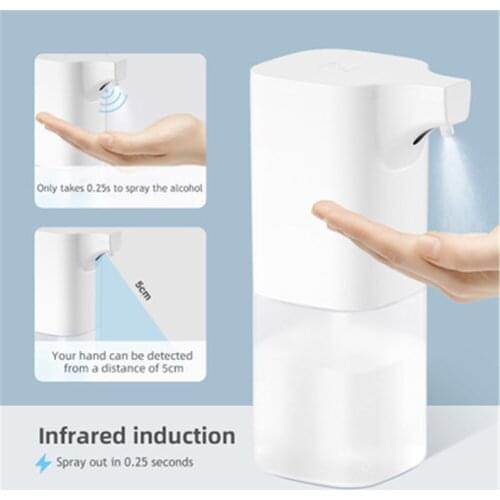 Only takes 0.25s to spray the alcohol

5cm

Your hand can be detected from a distance of 5cm

Infrared induction

Spray out in 0.25 seconds