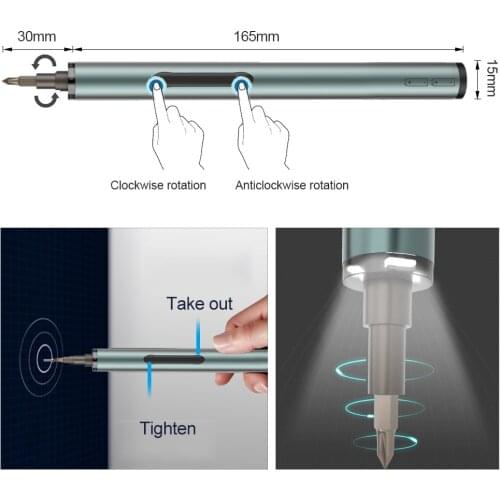 30mm

165mm

15mm

Clockwise rotation

Anticlockwise rotation

Take out

Tighten