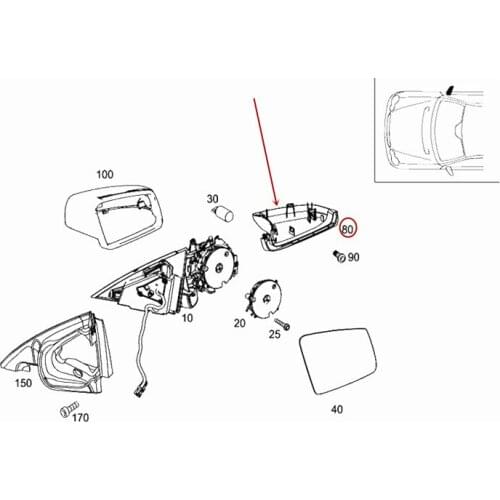 100
30
80
90
10
20
25
150
170
40