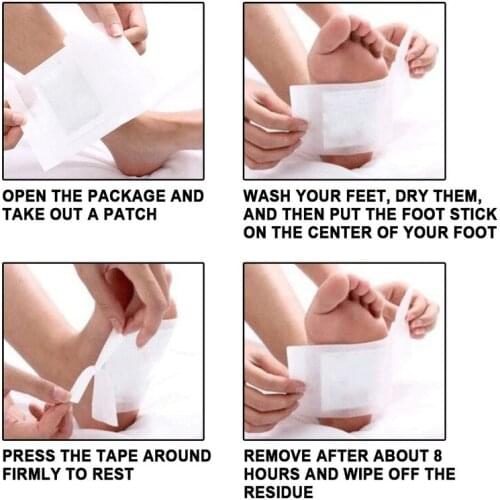 OPEN THE PACKAGE AND TAKE OUT A PATCH

WASH YOUR FEET, DRY THEM, AND THEN PUT THE FOOT STICK ON THE CENTER OF YOUR FOOT

PRESS THE TAPE AROUND FIRMLY TO REST

REMOVE AFTER ABOUT 8 HOURS AND WIPE OFF THE RESIDUE