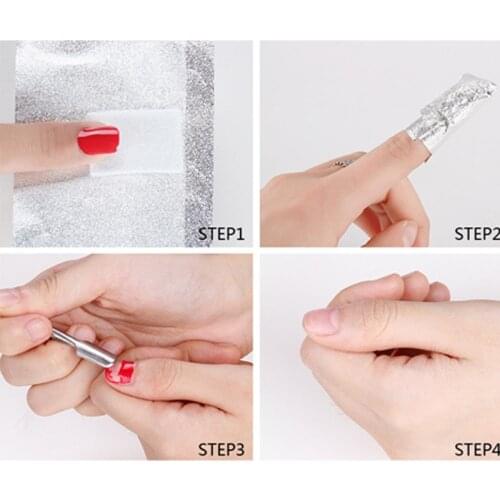 STEP1

STEP2

STEP3

STEP4