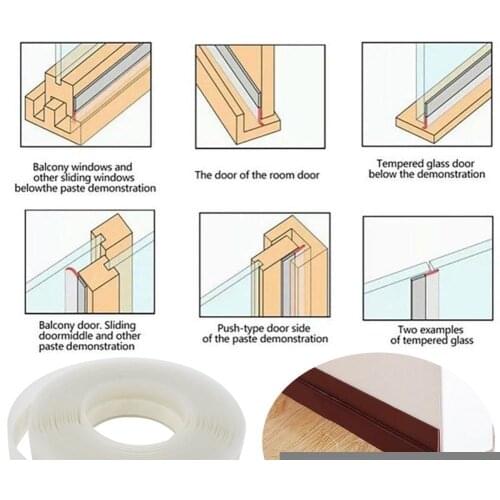 Balcony windows and other sliding windows belowthe paste demonstration

The door of the room door

Tempered glass door below the demonstration

Balcony door. Sliding doormiddle and other paste demonstration

Push-type door side of the paste demonstration

Two examples of tempered glass