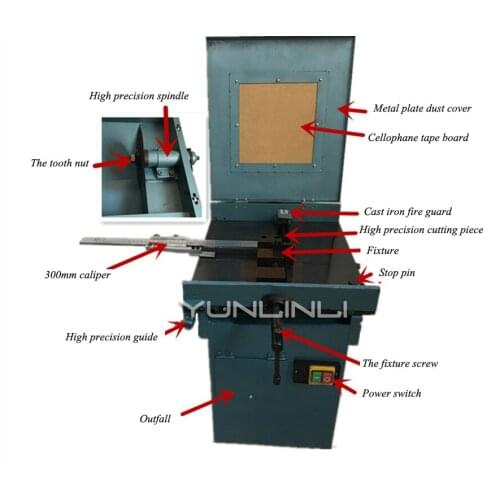 High precision spindle

The tooth nut

Metal plate dust cover

Cellophane tape board

Cast iron fire guard

High precision cutting piece

Fixture

300mm caliper

Stop pin

YUNLINLI

High precision guide

The fixture screw

Power switch

Outfall