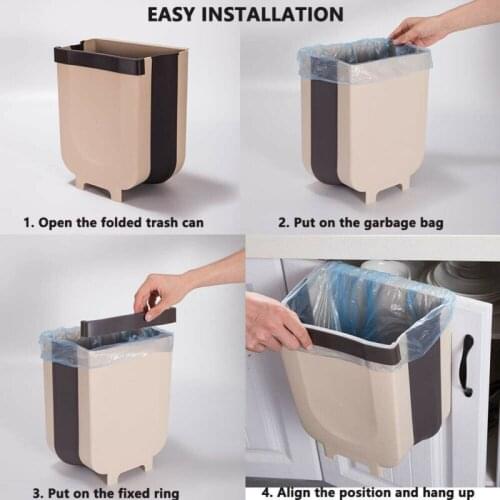 EASY INSTALLATION

1. Open the folded trash can

2. Put on the garbage bag

3. Put on the fixed ring

4. Align the position and hang up