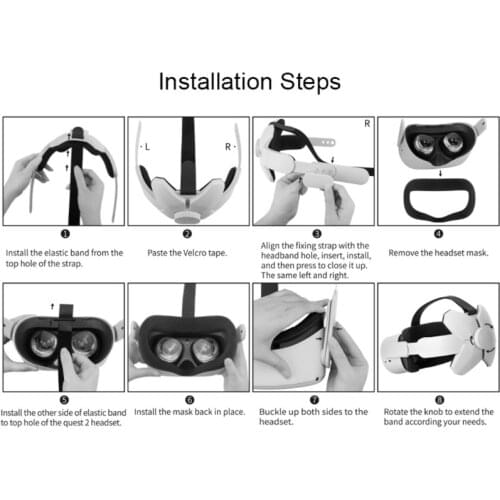 Installation Steps

L R R

❶
Install the elastic band from the top hole of the strap.

❷
Paste the Velcro tape.

❸
Align the fixing strap with the headband hole, insert, install, and then press to close it up. The same left and right.

❹
Remove the headset mask.

❺
Install the other side of elastic band to top hole of the quest 2 headset.

❻
Install the mask back in place.

❼
Buckle up both sides to the headset.

❽
Rotate the knob to extend the band according your needs.