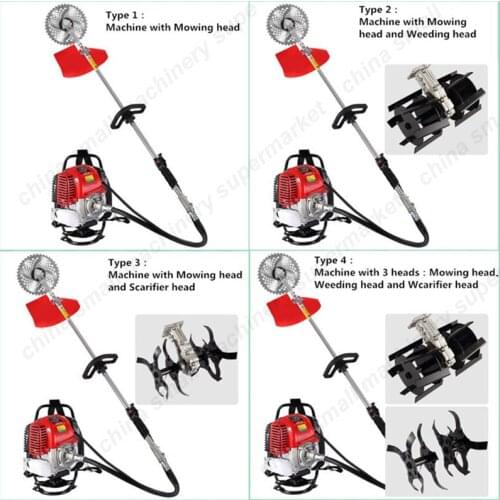 Type 1 :
Machine with Mowing head

Type 2 :
Machine with Mowing head and Weeding head

Type 3 :
Machine with Mowing head and Scarifier head

Type 4 :
Machine with 3 heads : Mowing head, Weeding head and Wcarifier head

china small machinery supermarket