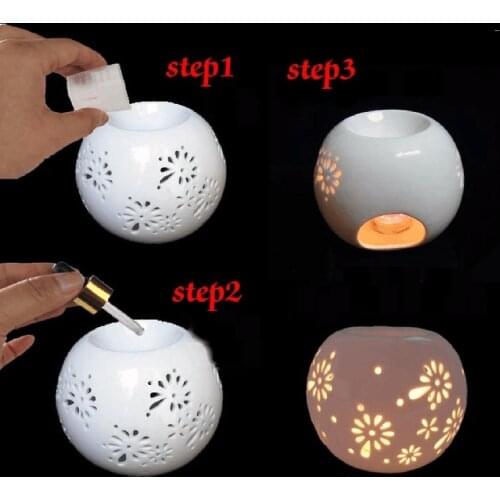 step1

step3

step2