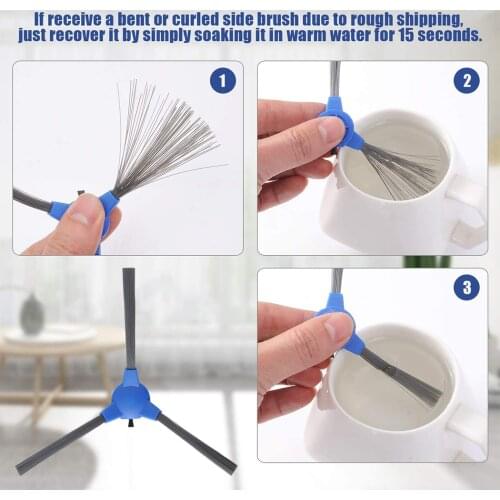 If receive a bent or curled side brush due to rough shipping, just recover it by simply soaking it in warm water for 15 seconds.

1

2

3