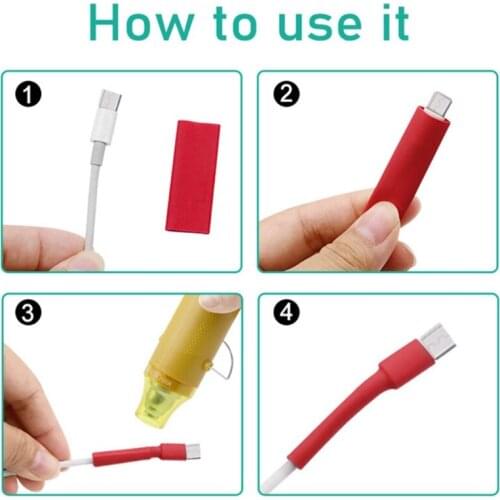 How to use it

1

2

3

4