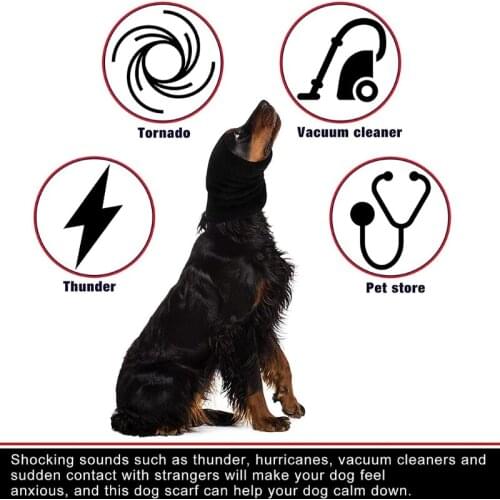 Tornado

Vacuum cleaner

Thunder

Pet store

Shocking sounds such as thunder, hurricanes, vacuum cleaners and sudden contact with strangers will make your dog feel anxious, and this dog scarf can help your dog calm down.