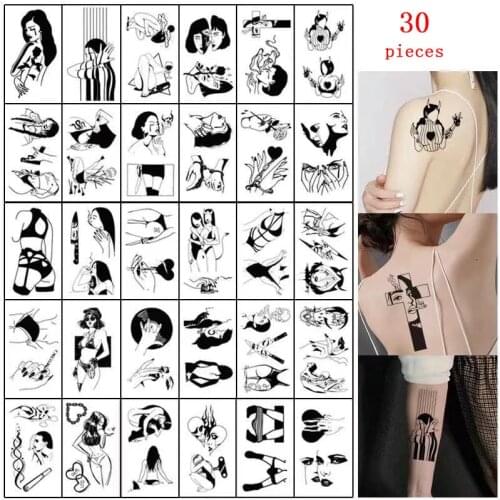 30
pieces