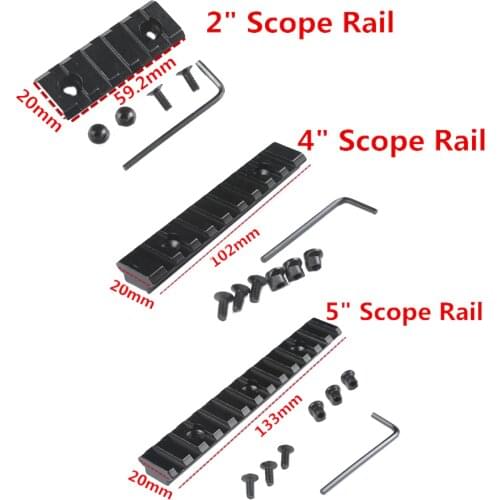 2" Scope Rail

20mm

59.2mm

4" Scope Rail

102mm

20mm

5" Scope Rail

133mm

20mm