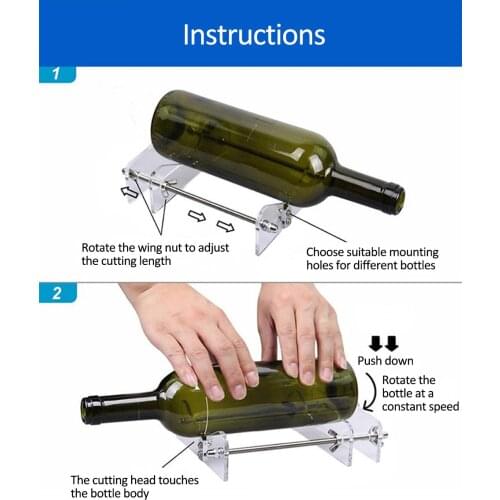 Instructions

1

Rotate the wing nut to adjust the cutting length

Choose suitable mounting holes for different bottles

2

Push down

Rotate the bottle at a constant speed

The cutting head touches the bottle body