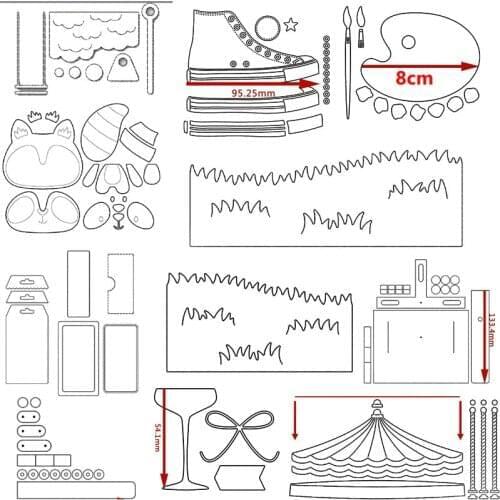 95.25mm

8cm

133.4mm

54.1mm