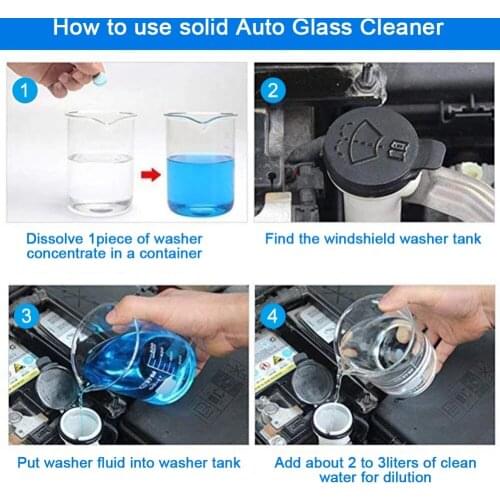 How to use solid Auto Glass Cleaner

1

Dissolve 1piece of washer concentrate in a container

2

Find the windshield washer tank

3

Put washer fluid into washer tank

4

Add about 2 to 3liters of clean water for dilution